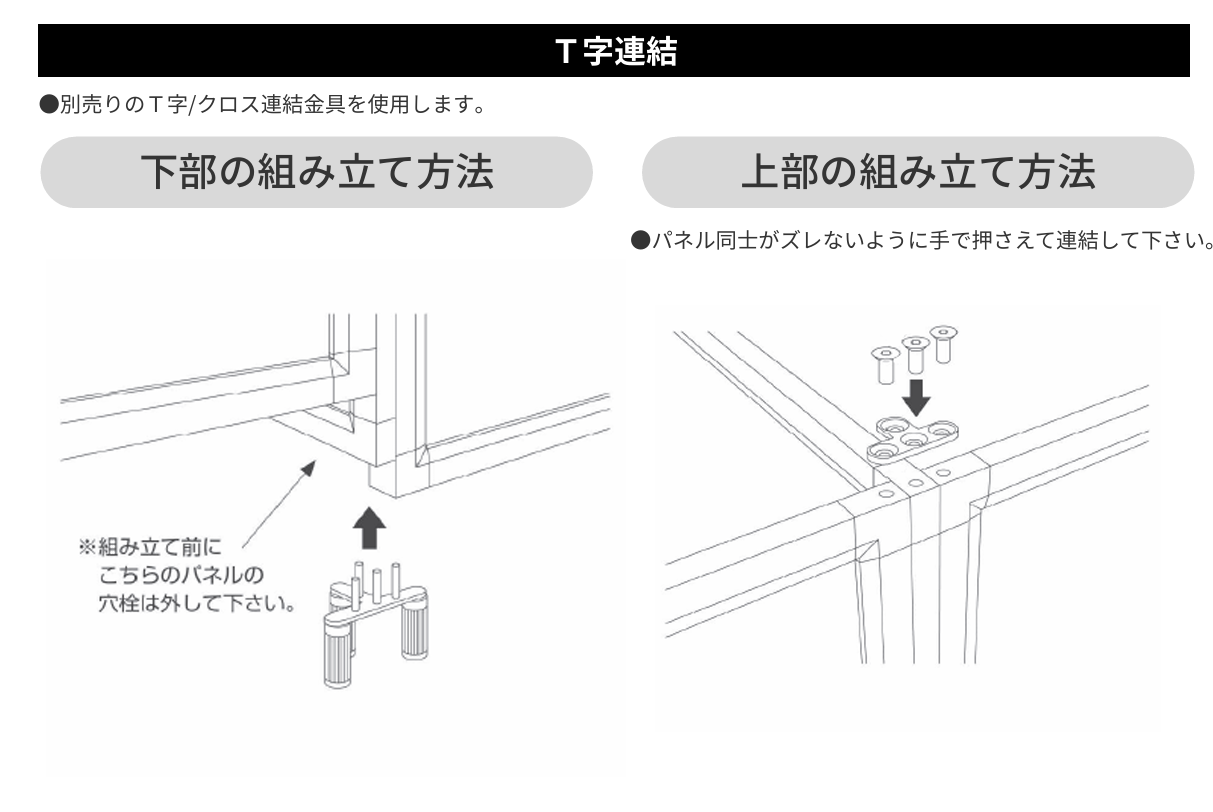 T字連結

●別売りのT字/クロス連結金具を使用します。

下部の組み立て方法

※組み立て前に こちらのパネルの 穴栓は外して下さい。

上部の組み立て方法

●パネル同士がズレないように手で押さえて連結して下さい。