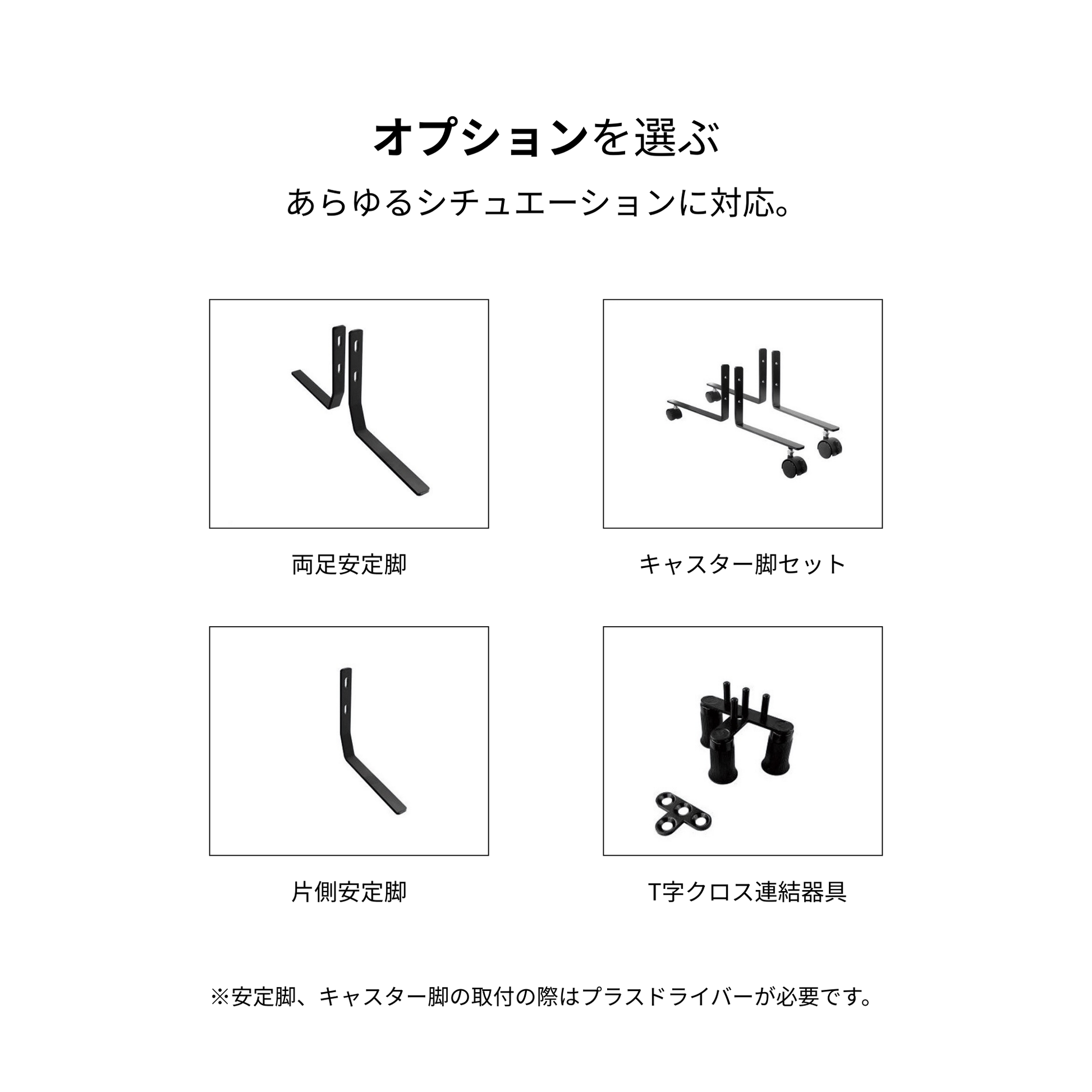 オプションを選ぶ

あらゆるシチュエーションに対応。

両足安定脚

キャスター脚セット

片側安定脚

T字クロス連結器具

※安定脚、キャスター脚の取付の際はプラスドライバーが必要です。