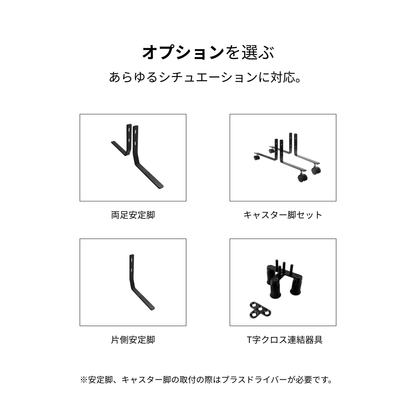 オプションを選ぶ

あらゆるシチュエーションに対応。

両足安定脚

キャスター脚セット

片側安定脚

T字クロス連結器具

※安定脚、キャスター脚の取付の際はプラスドライバーが必要です。